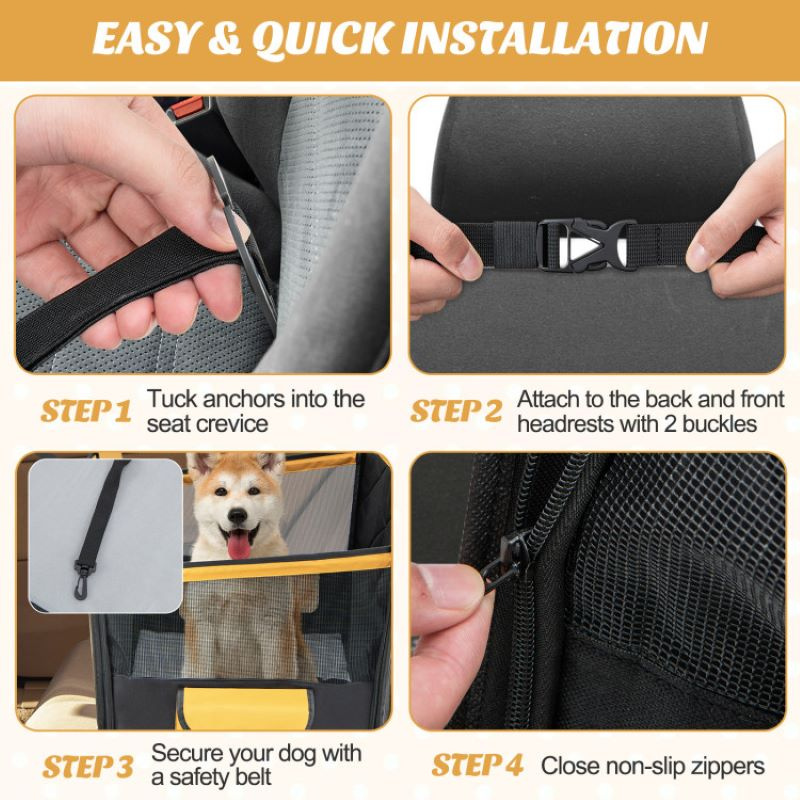 EASY & QUICK INSTALLATION

STEP 1 Tuck anchors into the seat crevice

STEP 2 Attach to the back and front headrests with 2 buckles

STEP 3 Secure your dog with a safety belt

STEP 4 Close non-slip zippers